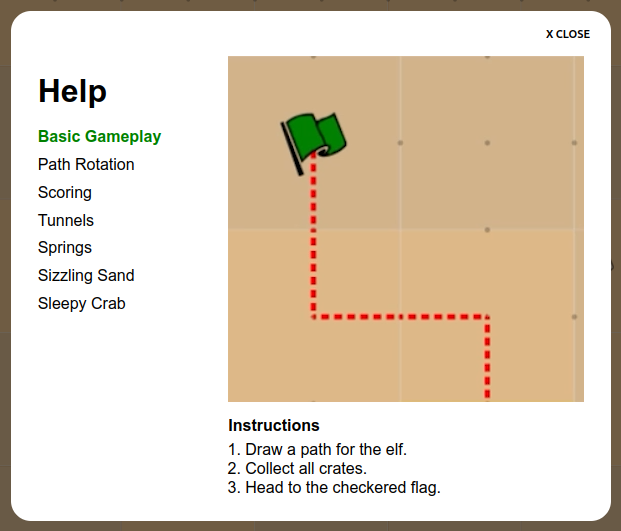 X CLOSE

Help

Basic Gameplay
Path Rotation
Scoring
Tunnels
Springs
Sizzling Sand
Sleepy Crab

Instructions
1. Draw a path for the elf.
2. Collect all crates.
3. Head to the checkered flag.